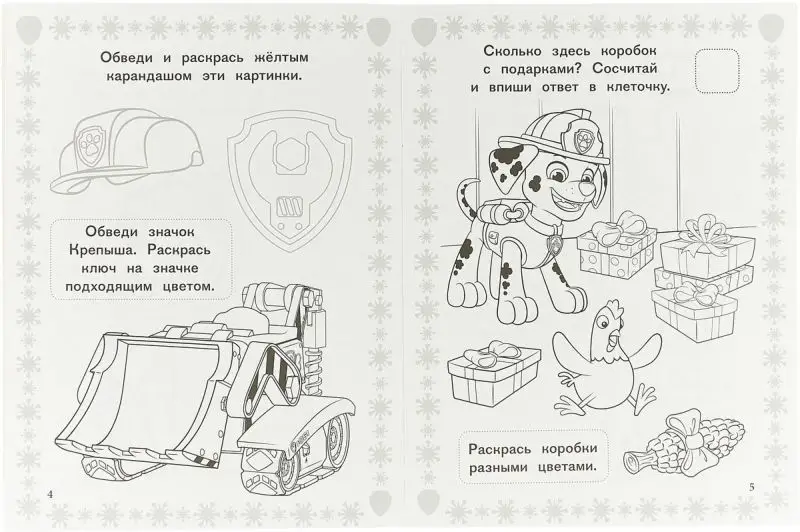 Обведи и раскрась жёлтым карандашом эти картинки.

Обведи значок Крепыша. Раскрась ключ на значке подходящим цветом.

4

Сколько здесь коробок с подарками? Сосчитай и впиши ответ в клеточку.

Раскрась коробки разными цветами.

5