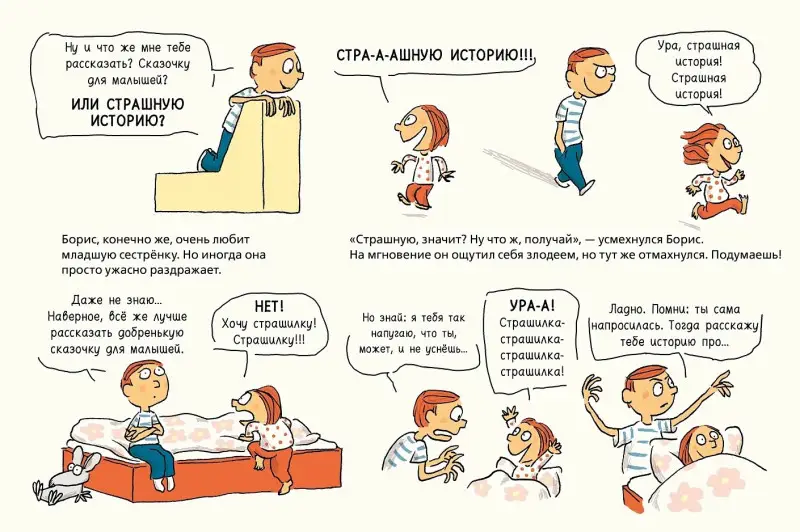 Ну и что же мне тебе рассказать? Сказочку для малышей?

ИЛИ СТРАШНУЮ ИСТОРИЮ?

СТРА-А-АШНУЮ ИСТОРИЮ!!!

Ура, страшная история! Страшная история!

Борис, конечно же, очень любит младшую сестрёнку. Но иногда она просто ужасно раздражает.

«Страшную, значит? Ну что ж, получай», — усмехнулся Борис. На мгновение он ощутил себя злодеем, но тут же отмахнулся. Подумаешь!

Даже не знаю… Наверное, всё же лучше рассказать добренькую сказочку для малышей.

НЕТ! Хочу страшилку! Страшилку!!!

Но знай: я тебя так напугаю, что ты, может, и не уснёшь…

УРА-А! Страшилка-страшилка-страшилка-страшилка!

Ладно. Помни: ты сама напросилась. Тогда расскажу тебе историю про…