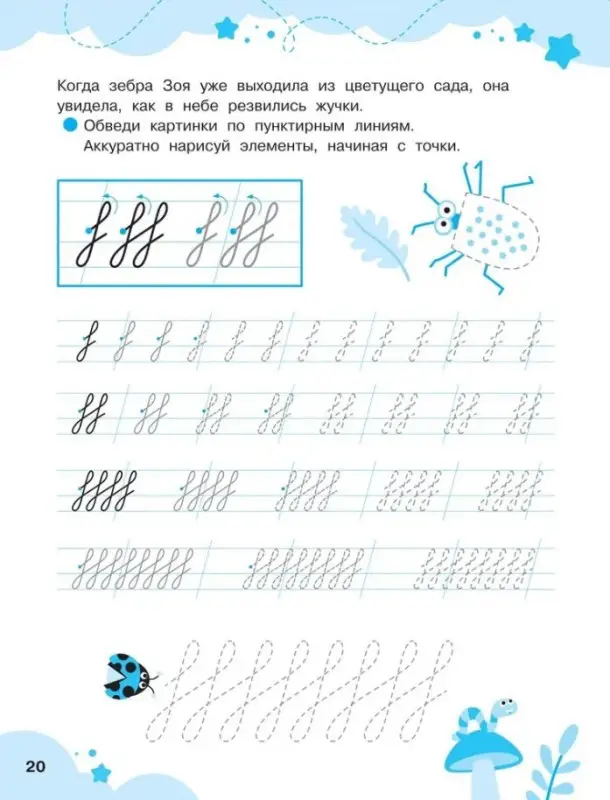 Когда зебра Зоя уже выходила из цветущего сада, она увидела, как в небе резвились жучки.

Обведи картинки по пунктирным линиям. Аккуратно нарисуй элементы, начиная с точки.

20