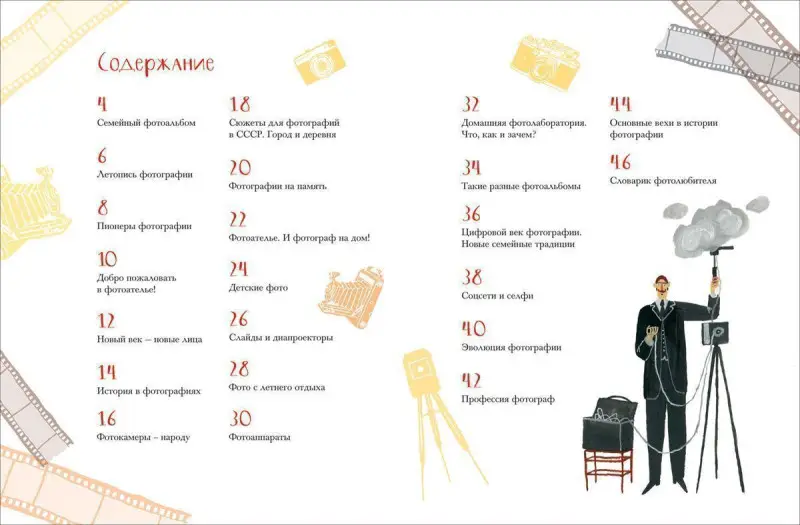 Содержание

4
Семейный фотоальбом

6
Летопись фотографии

8
Пионеры фотографии

10
Добро пожаловать в фотоателье!

12
Новый век – новые лица

14
История в фотографиях

16
Фотокамеры – народу

18
Сюжеты для фотографий в СССР. Город и деревня

20
Фотографии на память

22
Фотоателье. И фотограф на дом!

24
Детские фото

26
Слайды и диапроекторы

28
Фото с летнего отдыха

30
Фотоаппараты

32
Домашняя фотолаборатория. Что, как и зачем?

34
Такие разные фотоальбомы

36
Цифровой век фотографии. Новые семейные традиции

38
Соцсети и селфи

40
Эволюция фотографии

42
Профессия фотограф

44
Основные вехи в истории фотографии

46
Словарик фотолюбителя