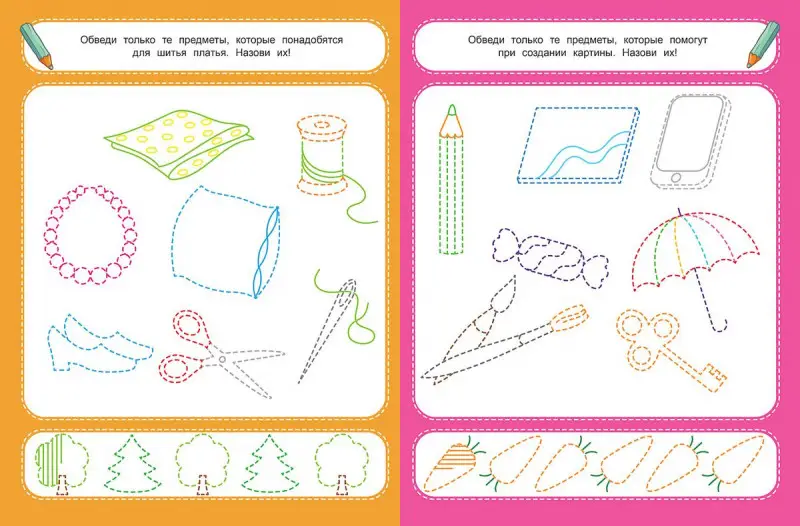 Обведи только те предметы, которые понадобятся для шитья платья. Назови их!

Обведи только те предметы, которые помогут при создании картины. Назови их!