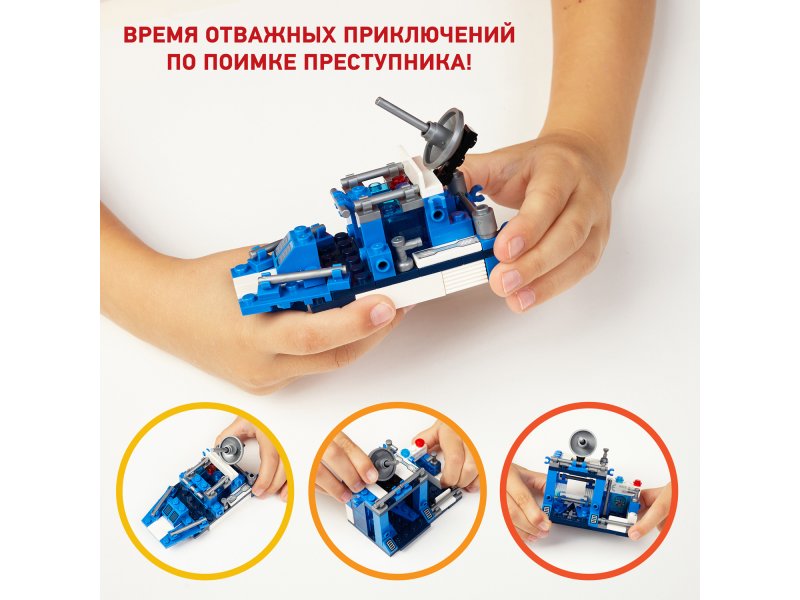 ВРЕМЯ ОТВАЖНЫХ ПРИКЛЮЧЕНИЙ ПО ПОИМКЕ ПРЕСТУПНИКА!