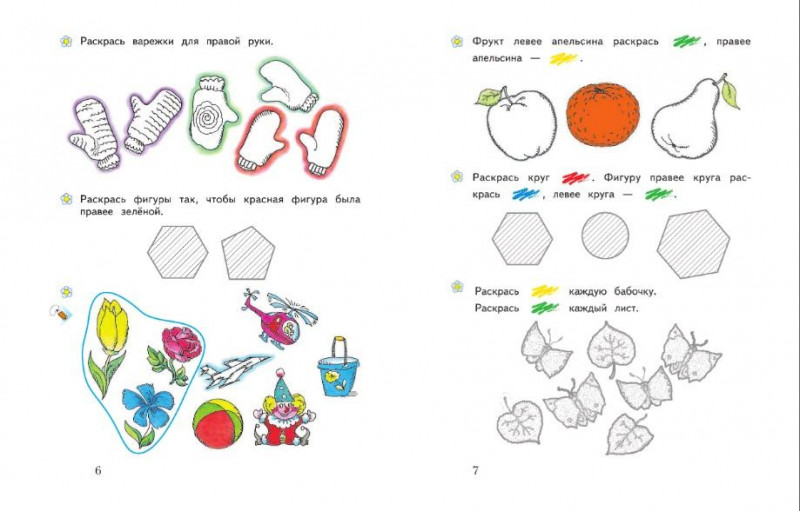 Раскрась варежки для правой руки.

Раскрась фигуры так, чтобы красная фигура была правее зелёной.

6

Фрукт левее апельсина раскрась , правее апельсина — .

Раскрась круг . Фигуру правее круга раскрась , левее круга — .

Раскрась каждую бабочку.
Раскрась каждый лист.

7