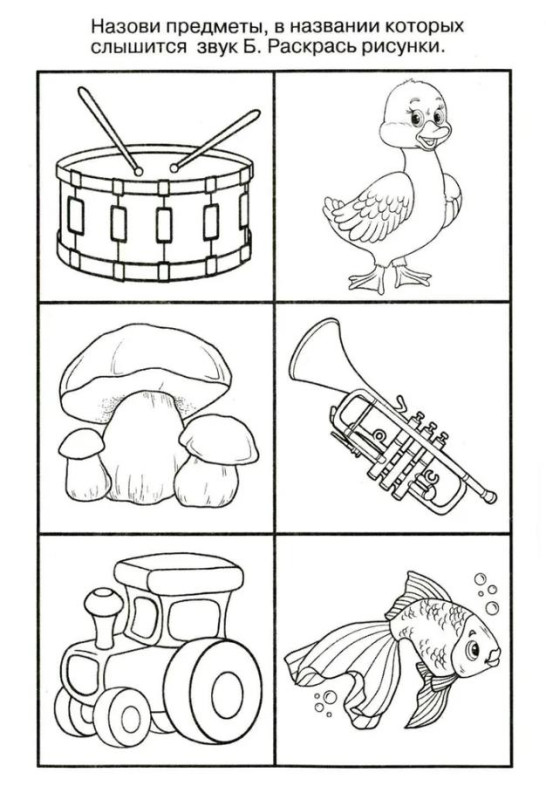 Назови предметы, в названии которых слышится звук Б. Раскрась рисунки.