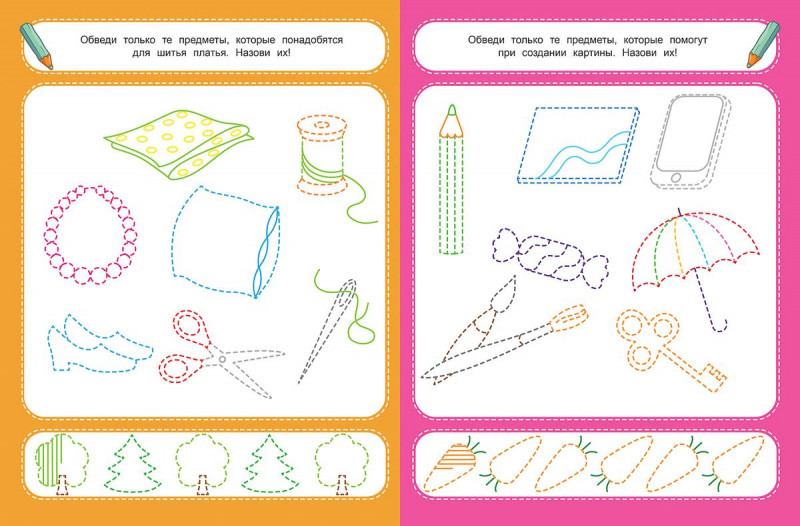 Обведи только те предметы, которые понадобятся для шитья платья. Назови их!

Обведи только те предметы, которые помогут при создании картины. Назови их!